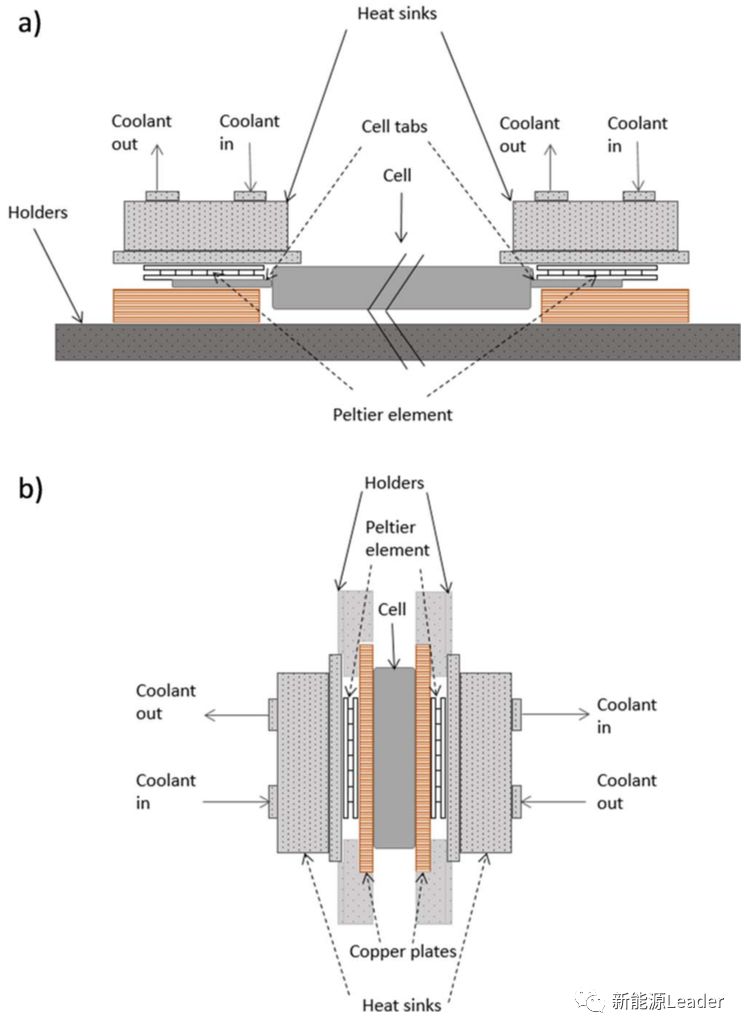 a)

Heat sinks

Coolant out

Coolant in

Cell tabs

Coolant out

Coolant in

Cell

Holders

Peltier element

b)

Holders

Peltier element

Cell

Coolant out

Coolant in

Coolant in

Coolant out

Copper plates

Heat sinks

新能源Leader